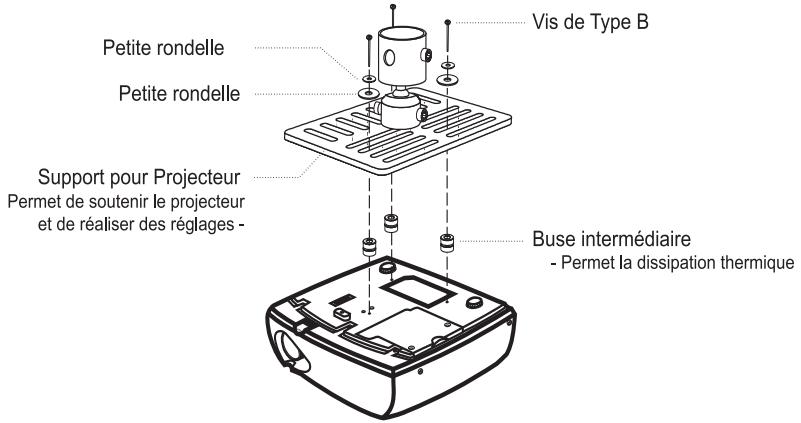 Vis de Type B

Petite rondelle

Petite rondelle

Support pour Projecteur
Permet de soutenir le projecteur et de réaliser des réglages -

Buse intermédiaire
- Permet la dissipation thermique