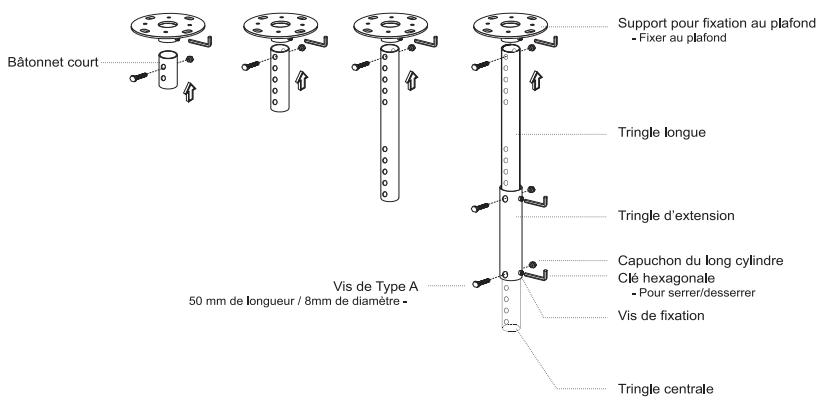 Bâtonnet court

Support pour fixation au plafond
- Fixer au plafond

Tringle longue

Tringle d'extension

Capuchon du long cylindre
Clé hexagonale
- Pour serrer/desserrer

Vis de Type A
50 mm de longueur / 8mm de diamètre -

Vis de fixation

Tringle centrale