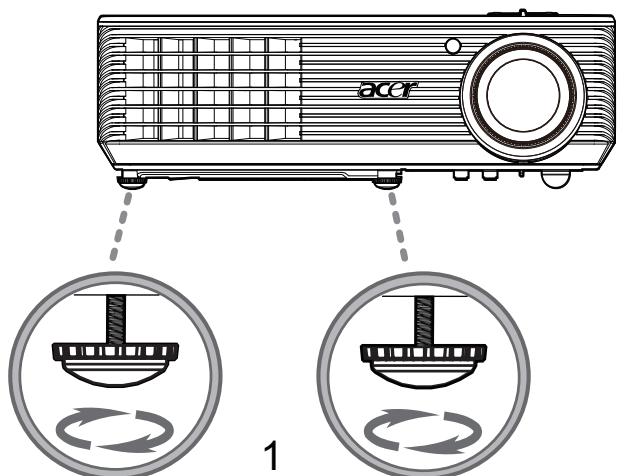 acer

1