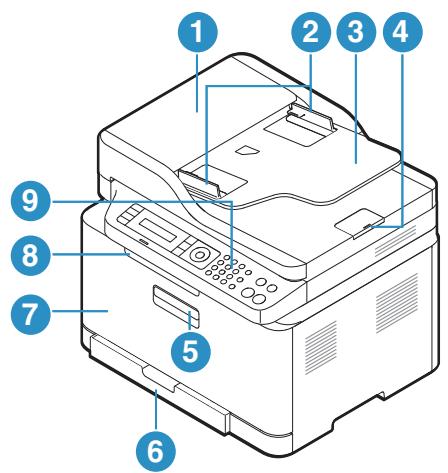 1
2
3
4
9
8
7
5
6