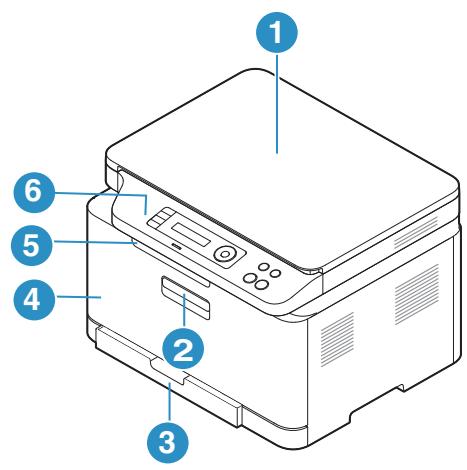 1
6
5
4
2
3