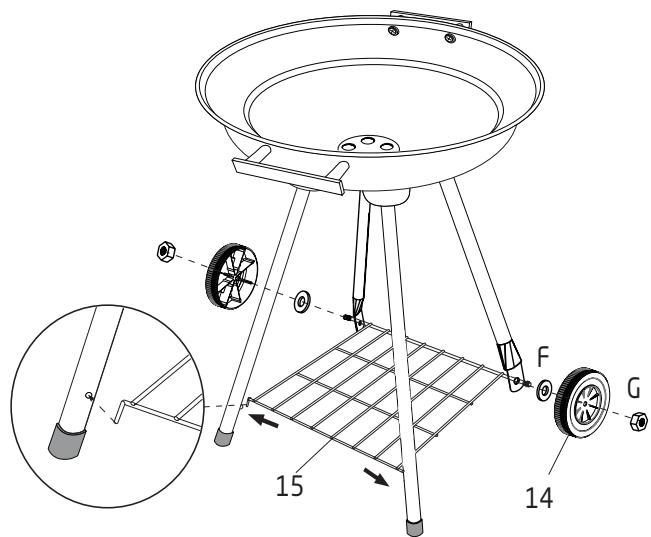 F
G
15
14