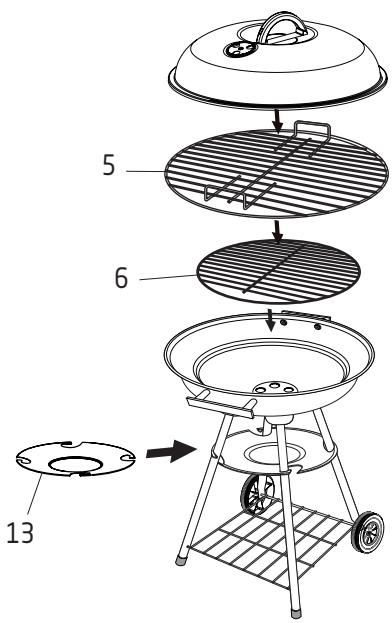 5

6

13