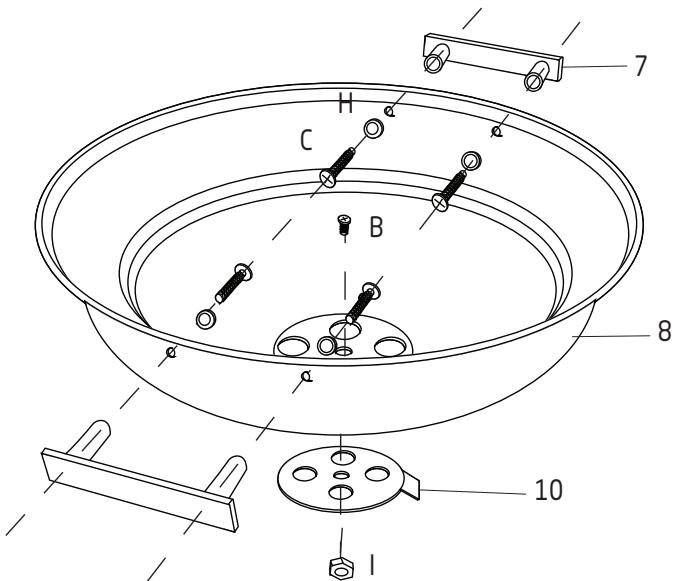 7
H
C
B
8
10
I