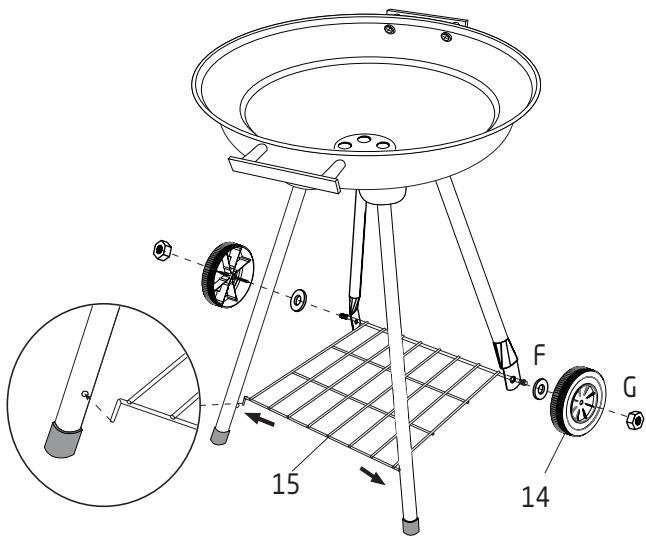 F
G
15
14