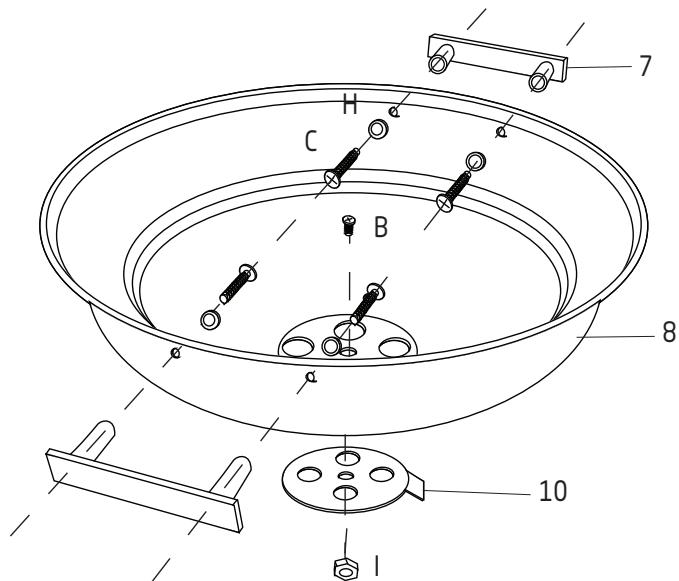 7
H
C
B
8
10
I