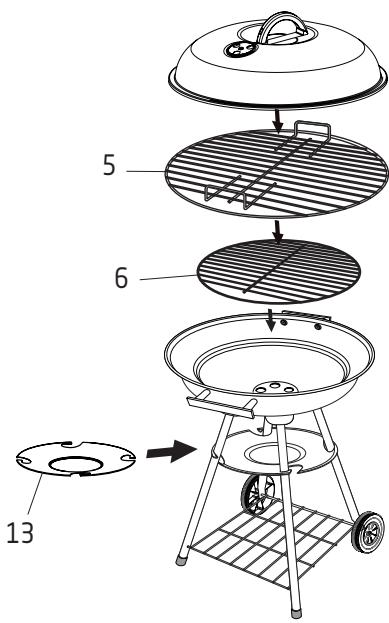 5

6

13