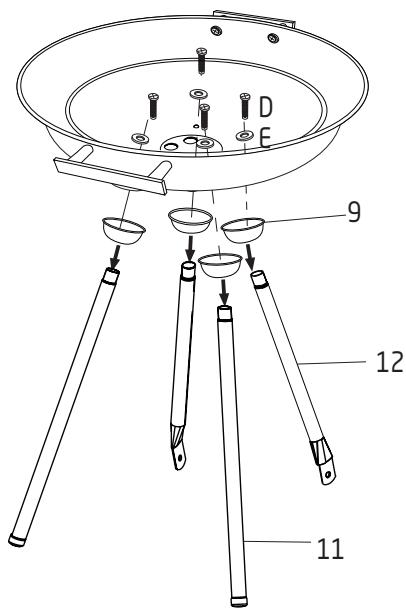 D
E
9
12
11