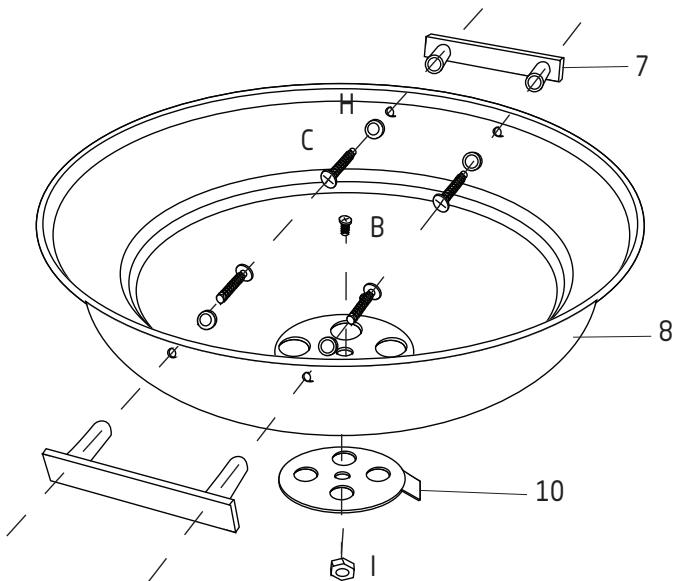 7
H
C
B
8
10
I