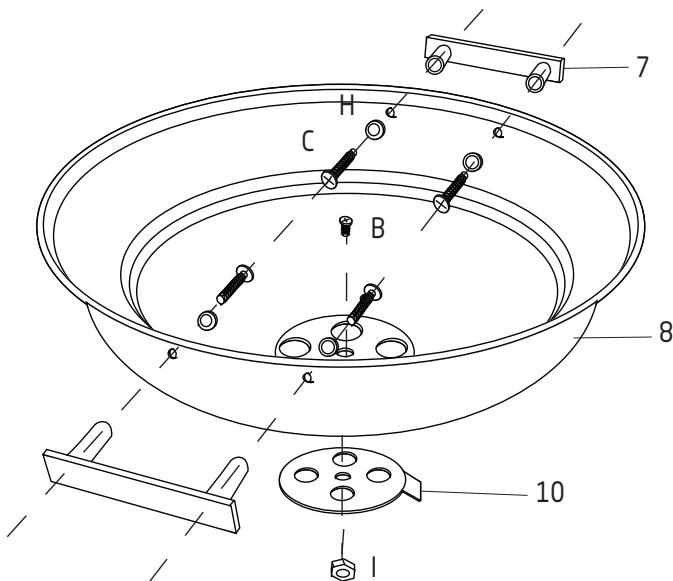 7
H
C
B
8
10
I