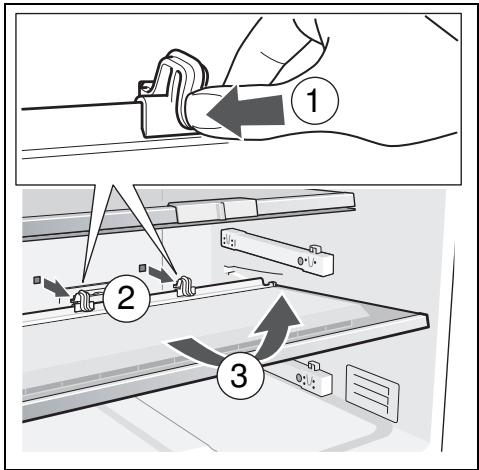 1
2
3