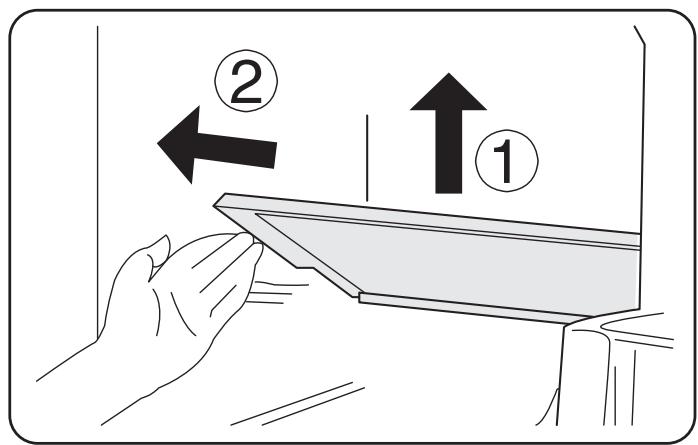 2
1