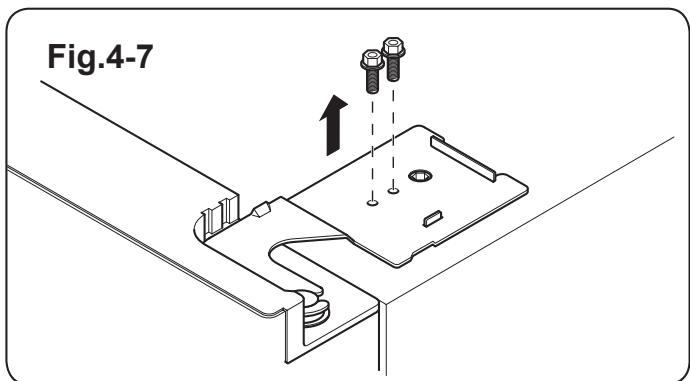 Fig.4-7