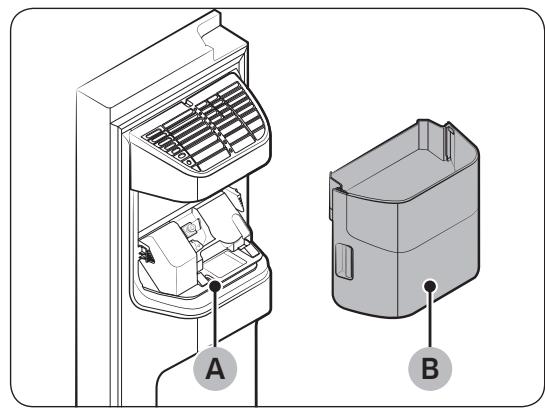 A

B