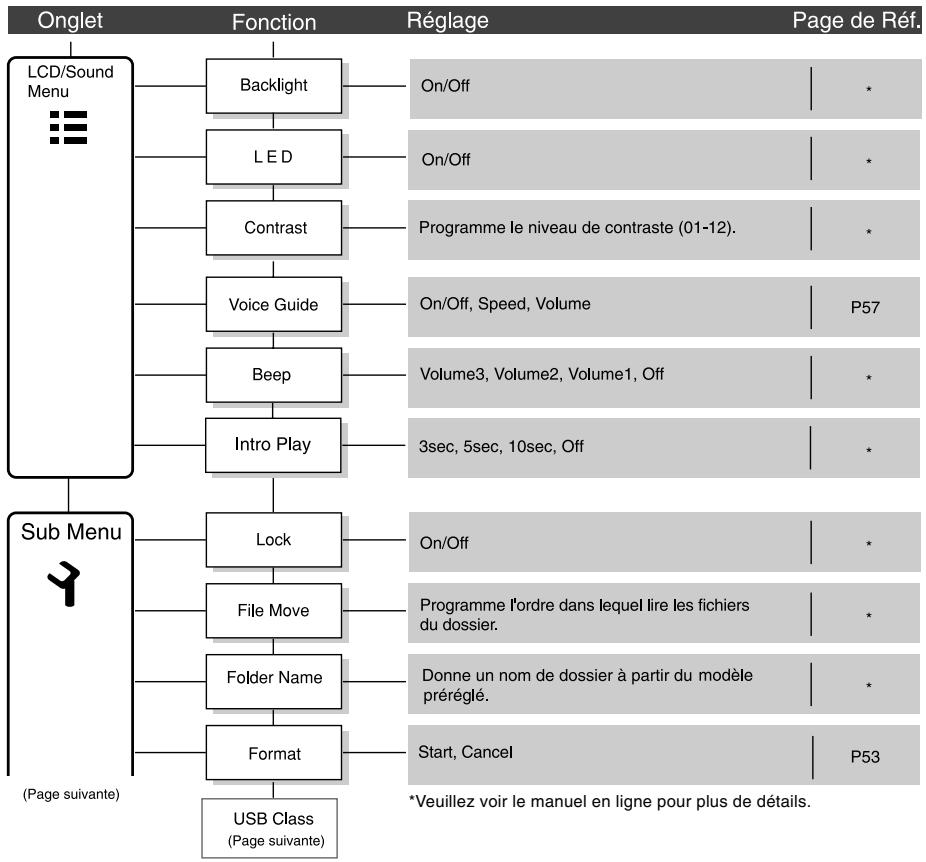 | Onglet | Fonction | Réglage | Page de Réf. |
|---|---|---|---|
| LCD/Sound Menu | Backlight | On/Off | * |
| | L E D | On/Off | * |
| | Contrast | Programme le niveau de contraste (01-12). | * |
| | Voice Guide | On/Off, Speed, Volume | P57 |
| | Beep | Volume3, Volume2, Volume1, Off | * |
| | Intro Play | 3sec, 5sec, 10sec, Off | * |
| Sub Menu | Lock | On/Off | * |
| | File Move | Programme l'ordre dans lequel lire les fichiers du dossier. | * |
| | Folder Name | Donne un nom de dossier à partir du modèle préréglé. | * |
| | Format | Start, Cancel | P53 |
| (Page suivante) | USB Class (Page suivante) | | |

*Veuillez voir le manuel en ligne pour plus de détails.