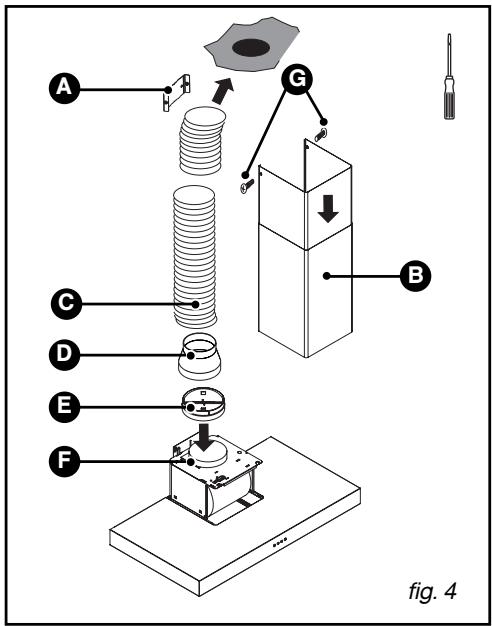 A
G
B
C
D
E
F
fig. 4