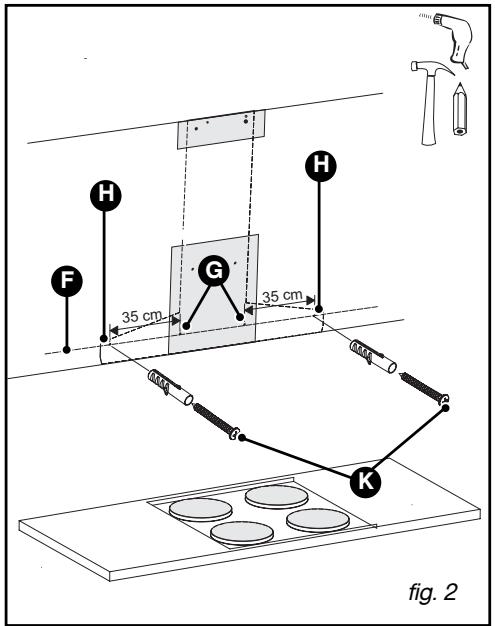 H
H
F
G
35 cm
35 cm
K
fig. 2