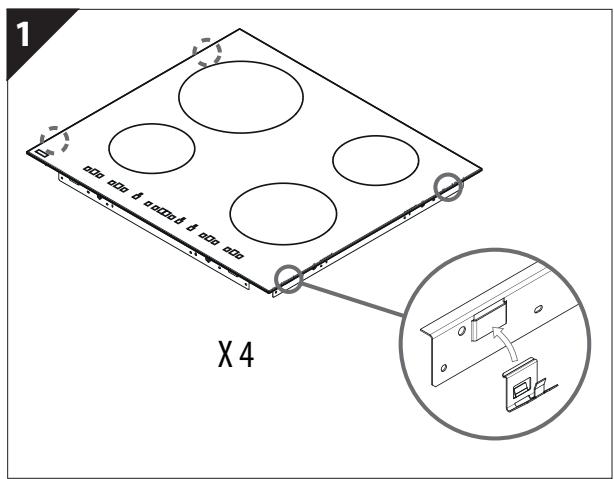 1

X 4