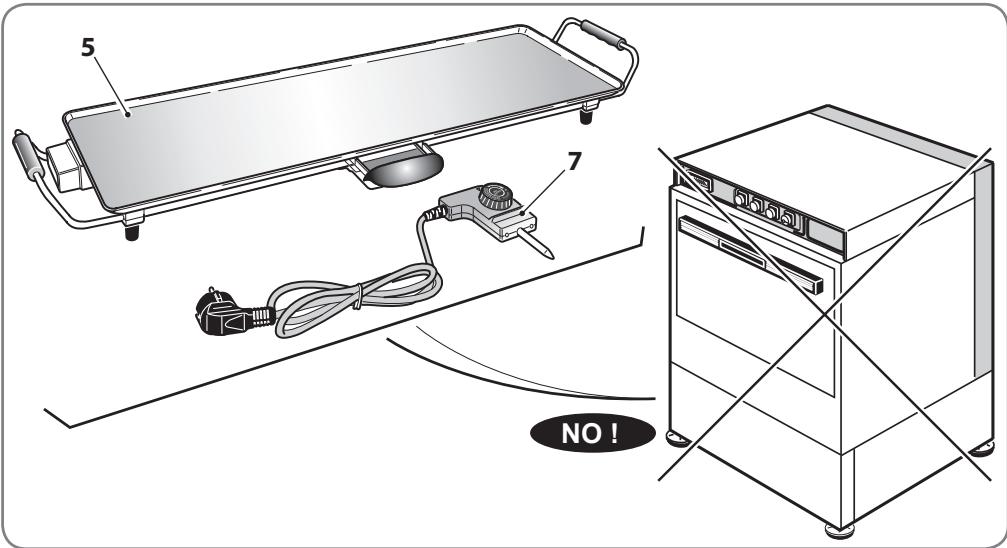 5
7
NO !