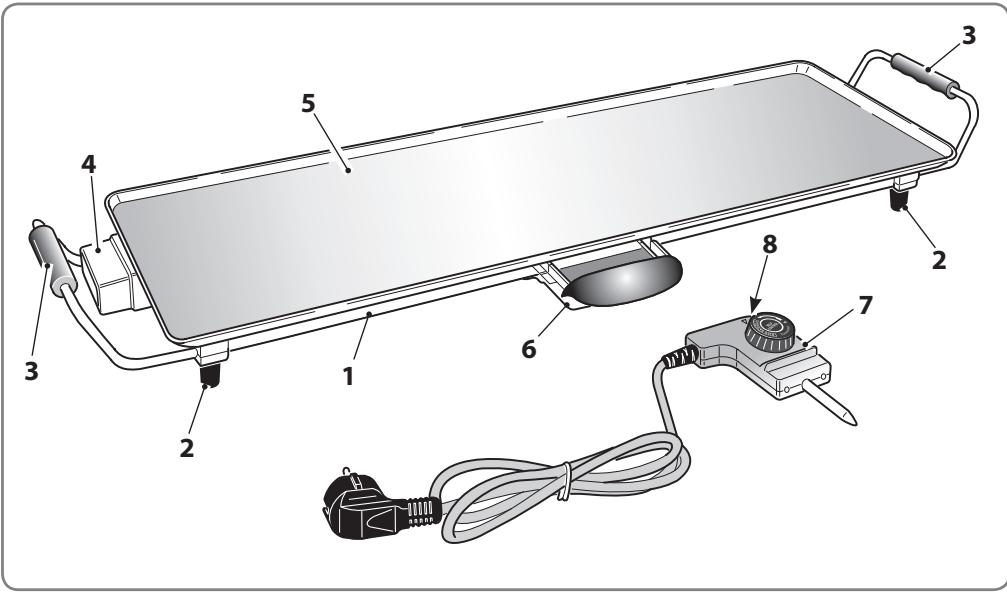 3
5
4
2
8
7
3
1
6
2