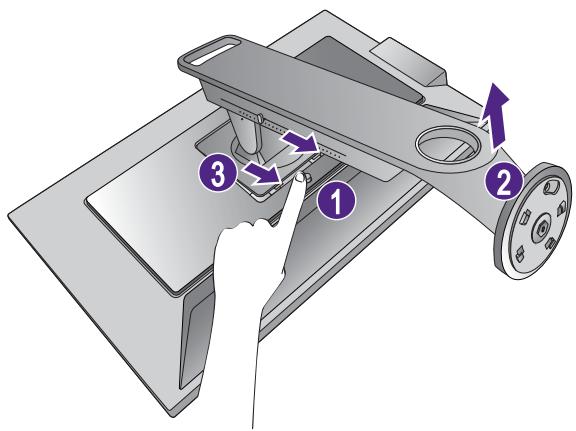 3
1
2