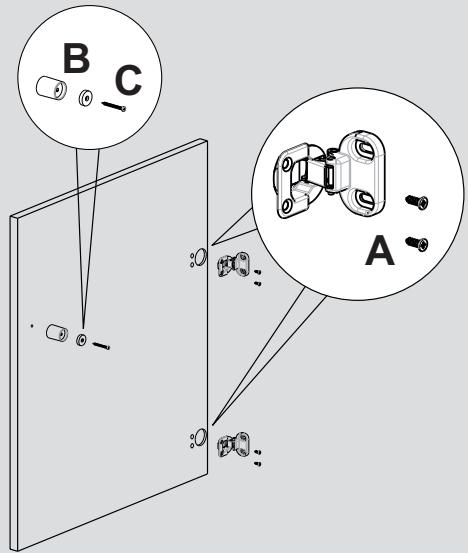 B
C
A