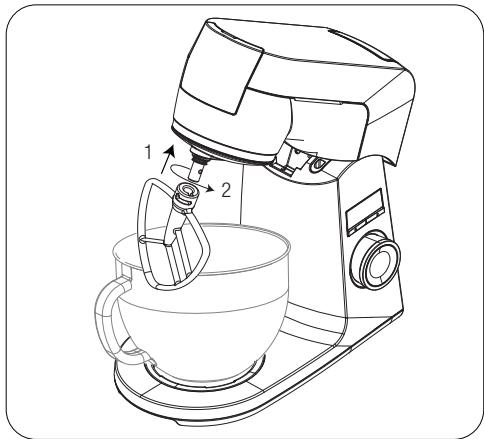 1
2