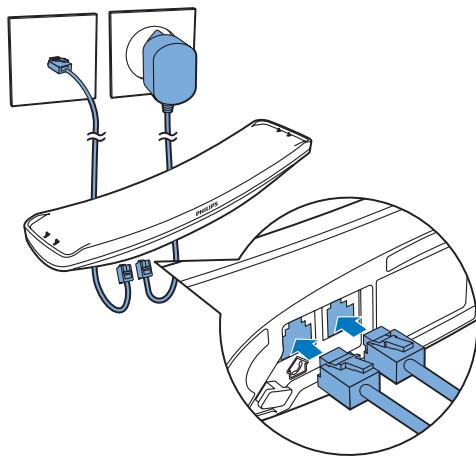 PHILIPS