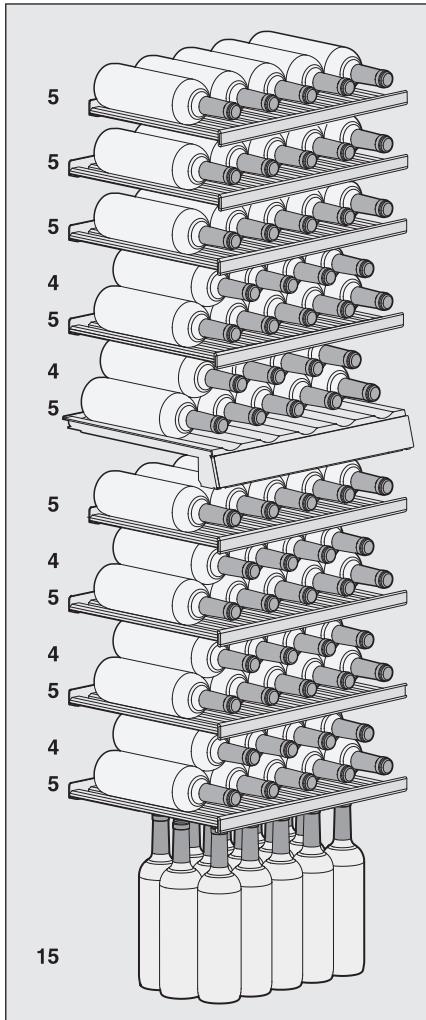 5
5
5
4
5
4
5
5
4
5
4
5
4
5
15