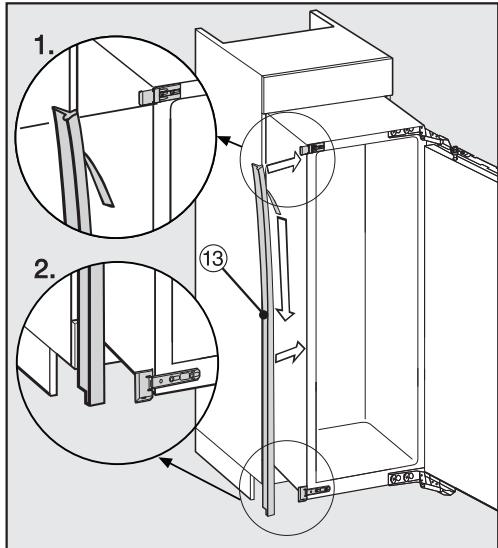 1.

2.

13