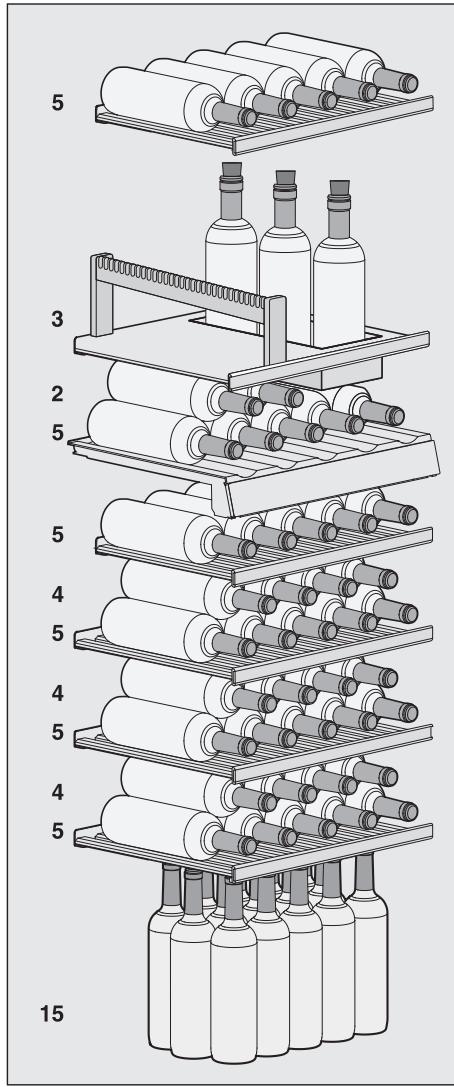 5

3

2
5

5

4
5

4
5

4
5

15