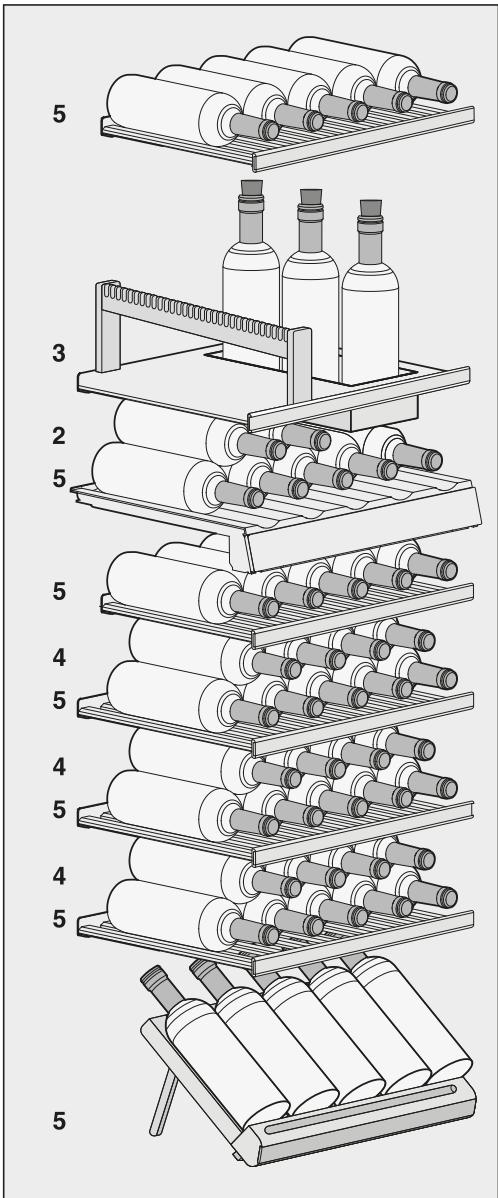 5

3

2
5

5

4
5

4
5

4
5

5