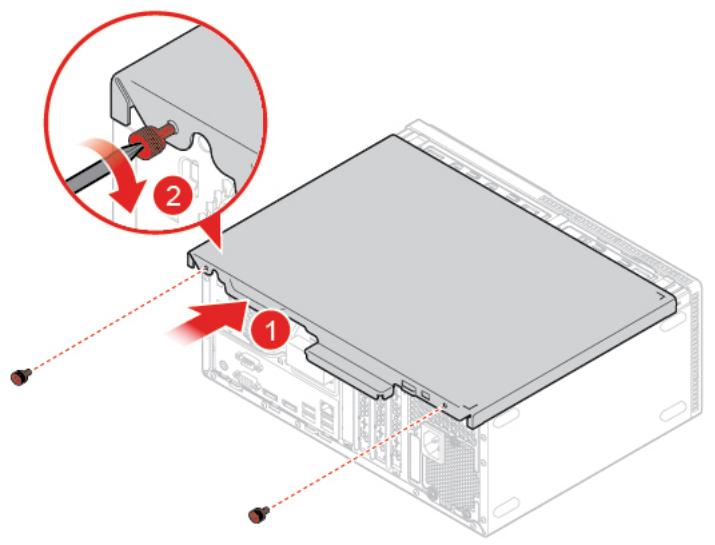 2
1