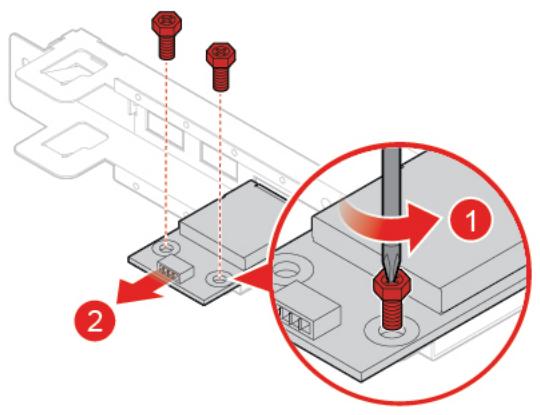 1
2