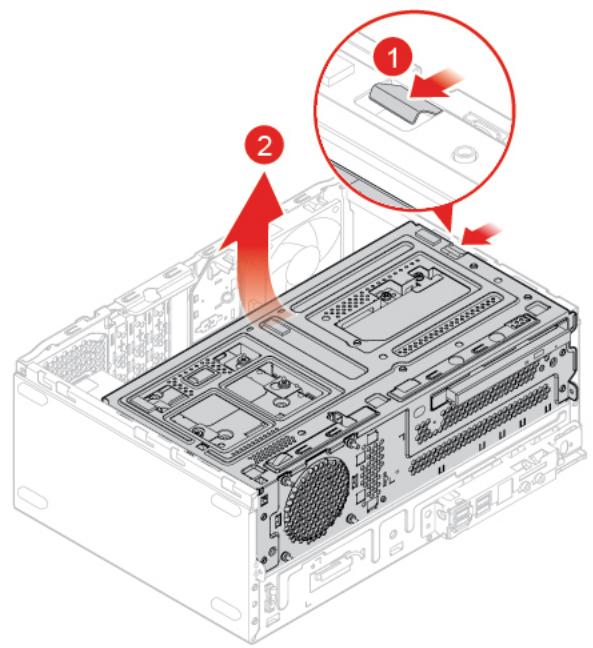 1
2