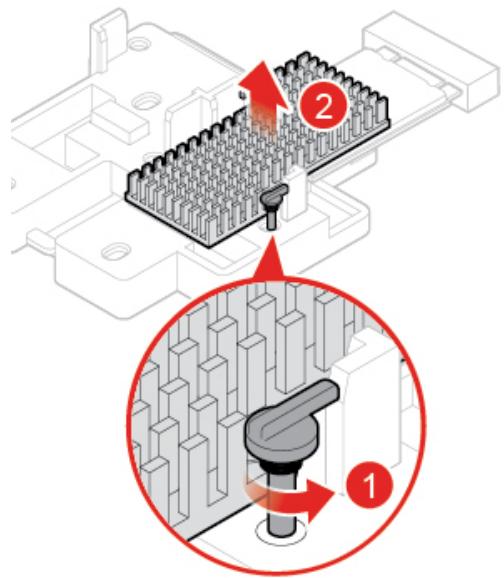 2

1