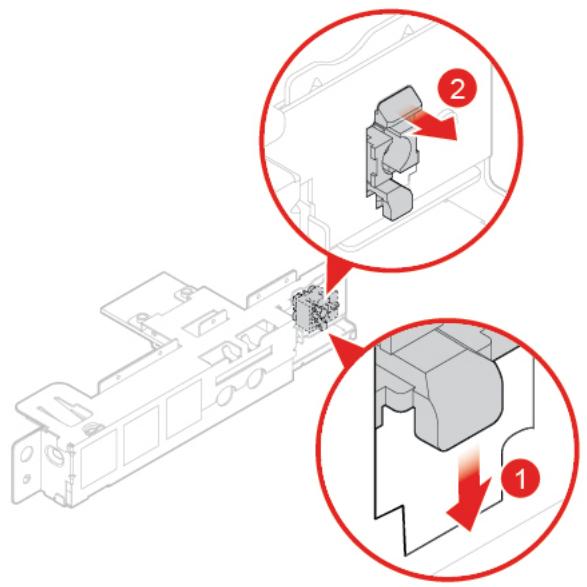 2

1