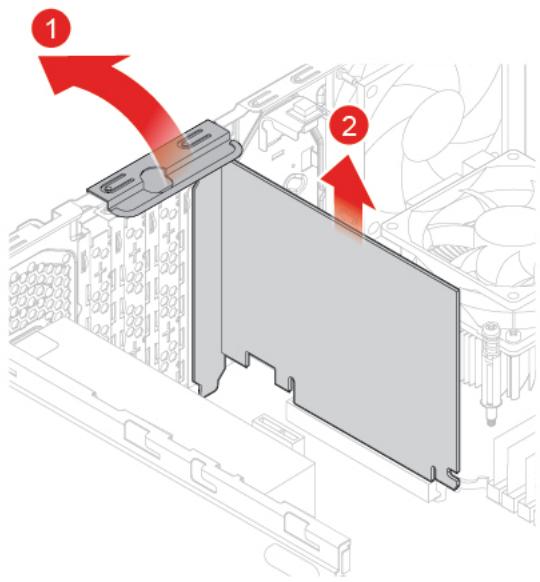 1

2