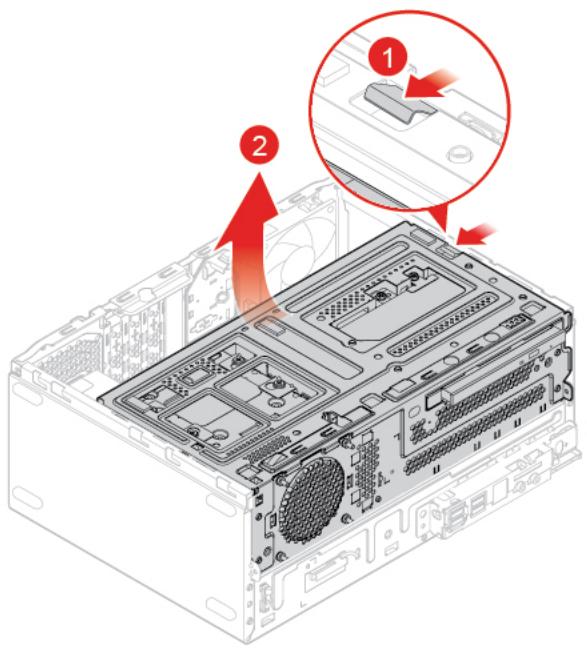 1

2