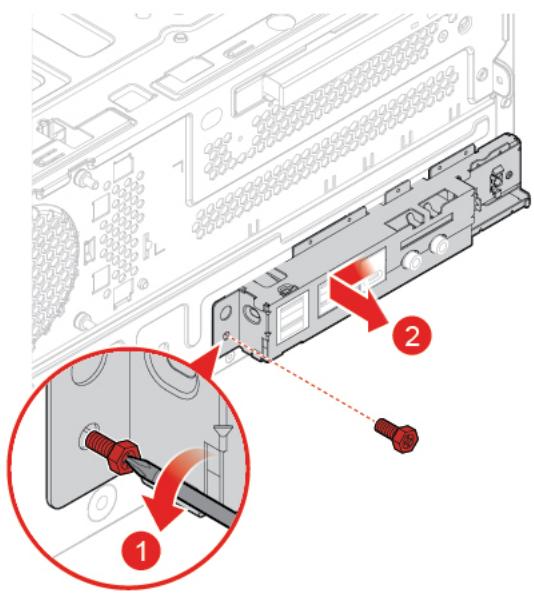 2

1