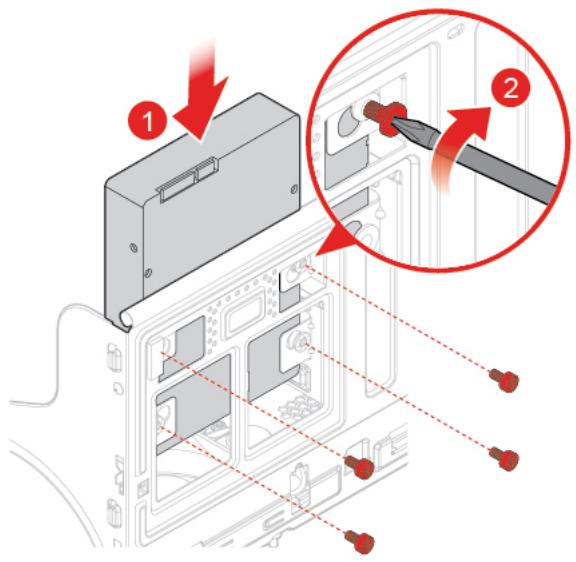 1
2