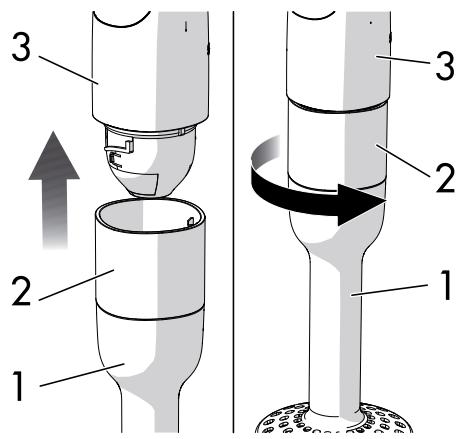 3
2
1
3
2
1