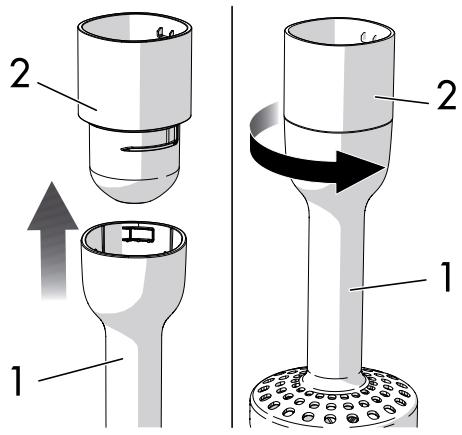 2
1
2
1