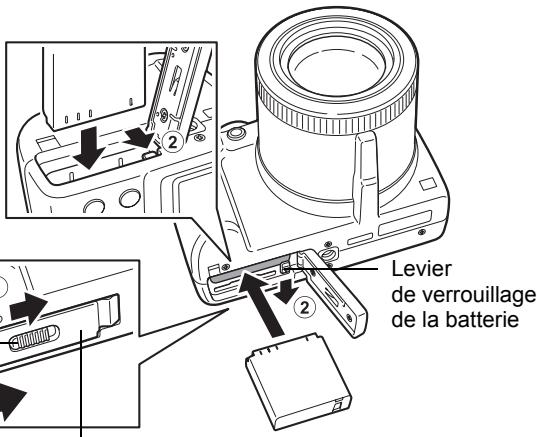 2

2

Levier de verrouillage de la batterie