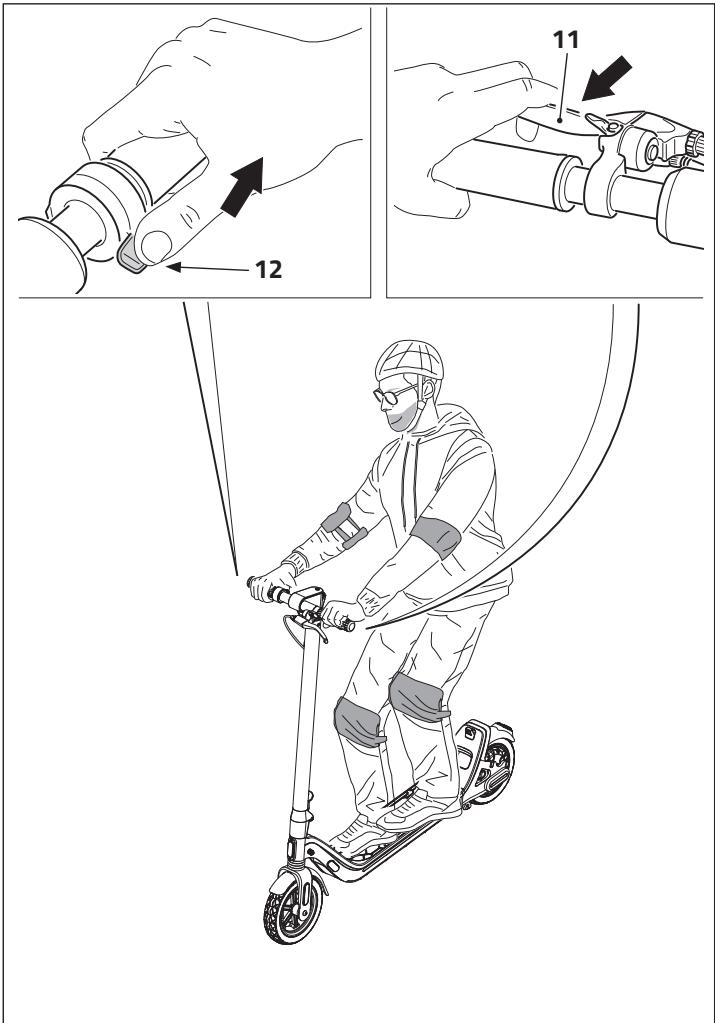 12

11