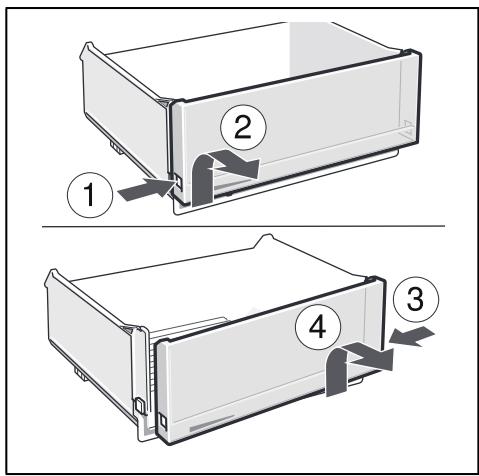 2
1
3
4