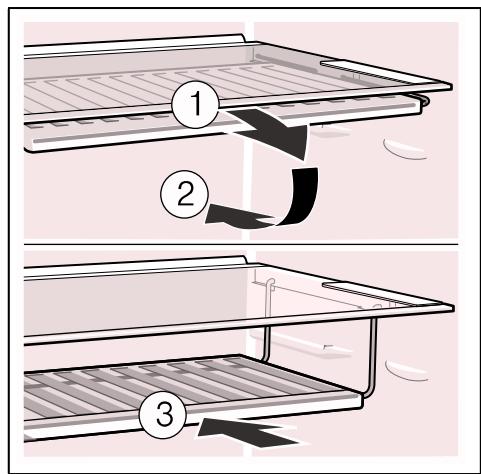 1
2
3