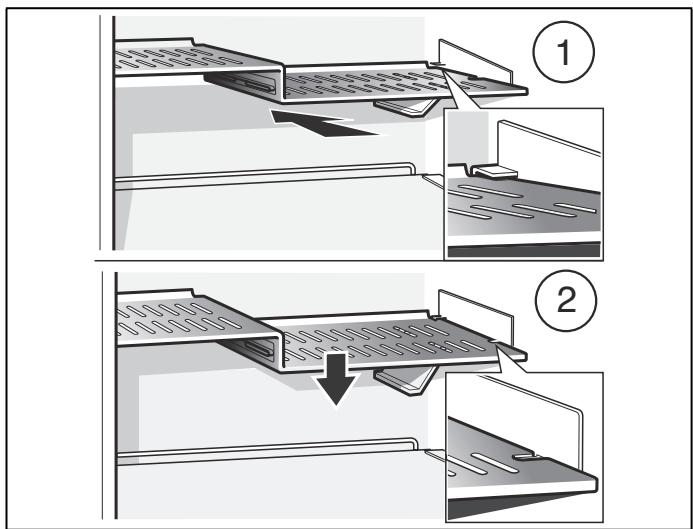 1

2