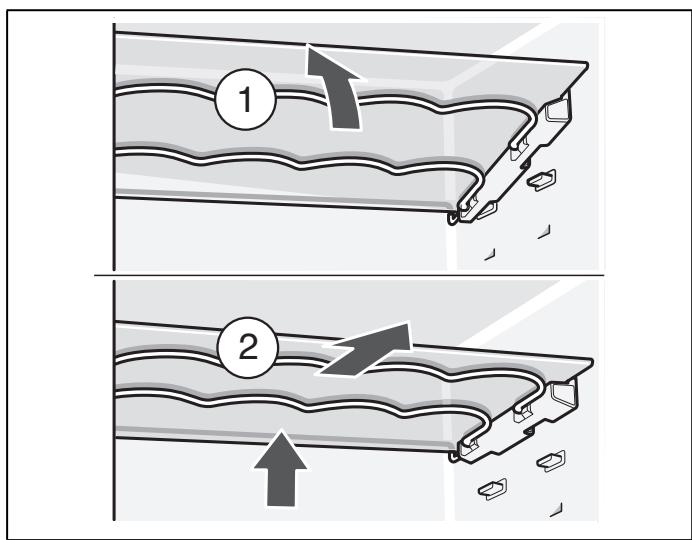 1

2