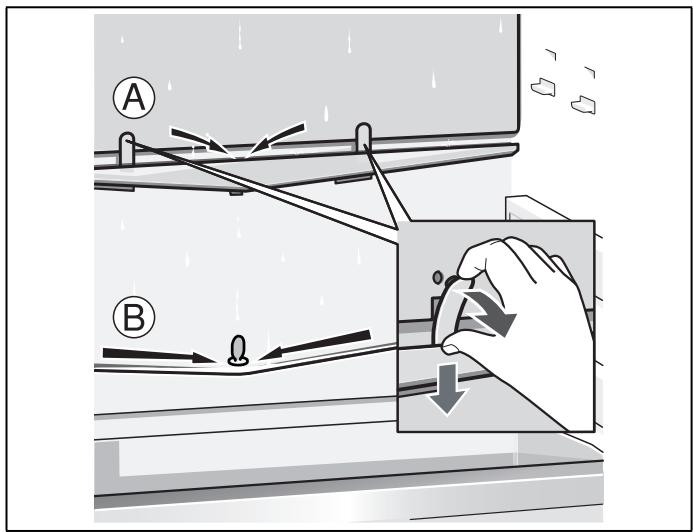 A

B